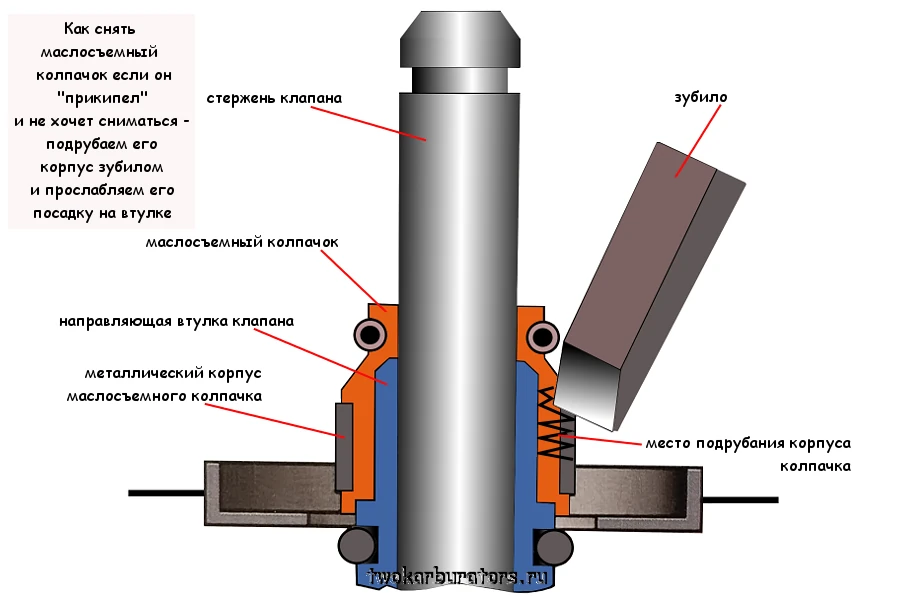 Как снять маслосъемный колпачок если он "прикипел" и не хочет сниматься - подрубаем его корпус зубилом и прослабляем его посадку на втулке

стержень клапана

зубило

маслосъемный колпачок

направляющая втулка клапана

металлический корпус маслосъемного колпачка

место подрубания корпуса колпачка

twokarburators.ru