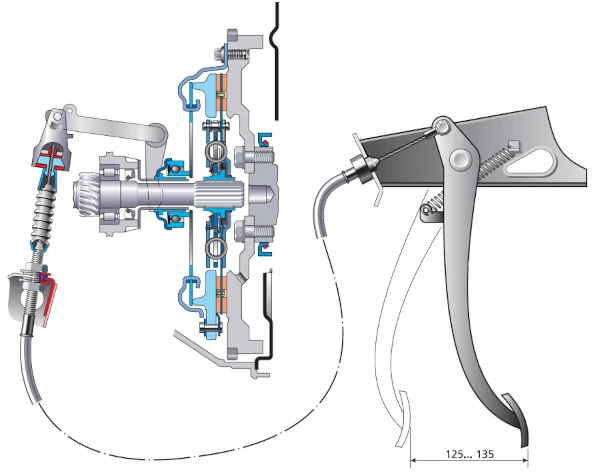 125... 135