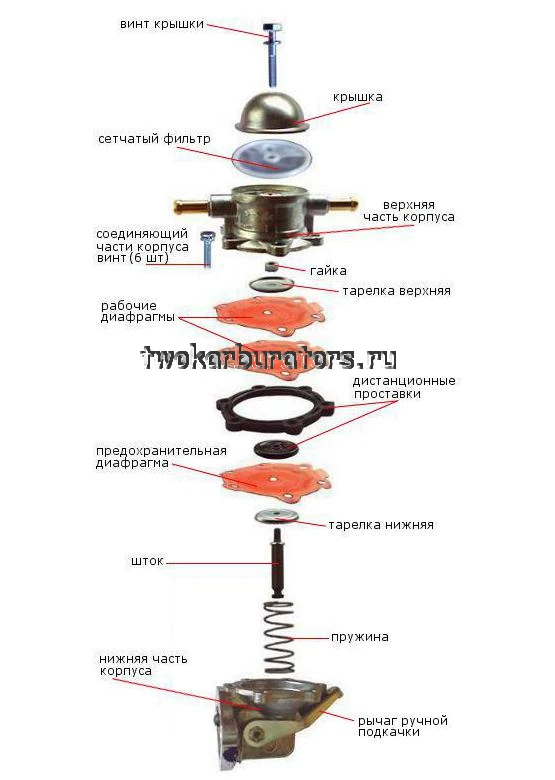 винт крышки

крышка

сетчатый фильтр

верхняя часть корпуса

соединяющий части корпуса винт (6 шт)

гайка

тарелка верхняя

рабочие диафрагмы

twokarburators.ru

дистанционные проставки

предохранительная диафрагма

тарелка нижняя

шток

пружина

нижняя часть корпуса

рычаг ручной подкачки