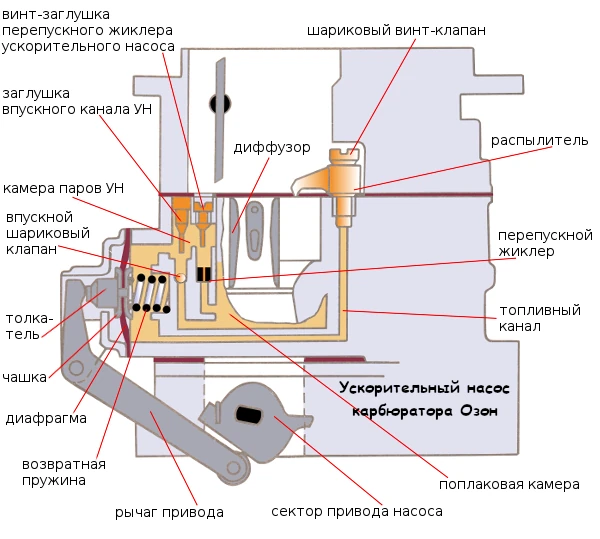 винт-заглушка перепускного жиклера ускорительного насоса

шариковый винт-клапан

заглушка впускного канала УН

диффузор

распылитель

камера паров УН

впускной шариковый клапан

перепускной жиклер

толкатель

топливный канал

чашка

Ускорительный насос карбюратора Озон

диафрагма

возвратная пружина

поплаковая камера

рычаг привода

сектор привода насоса