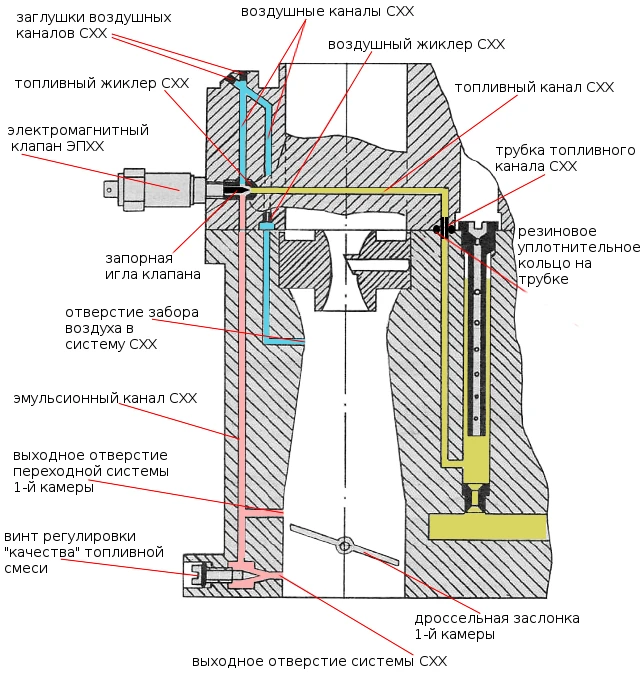 заглушки воздушных каналов СХХ

воздушные каналы СХХ

воздушный жиклер СХХ

топливный жиклер СХХ

топливный канал СХХ

электромагнитный клапан ЭПХХ

трубка топливного канала СХХ

резиновое уплотнительное кольцо на трубке

запорная игла клапана

отверстие забора воздуха в систему СХХ

эмульсионный канал СХХ

выходное отверстие переходной системы 1-й камеры

винт регулировки "качества" топливной смеси

дроссельная заслонка 1-й камеры

выходное отверстие системы СХХ