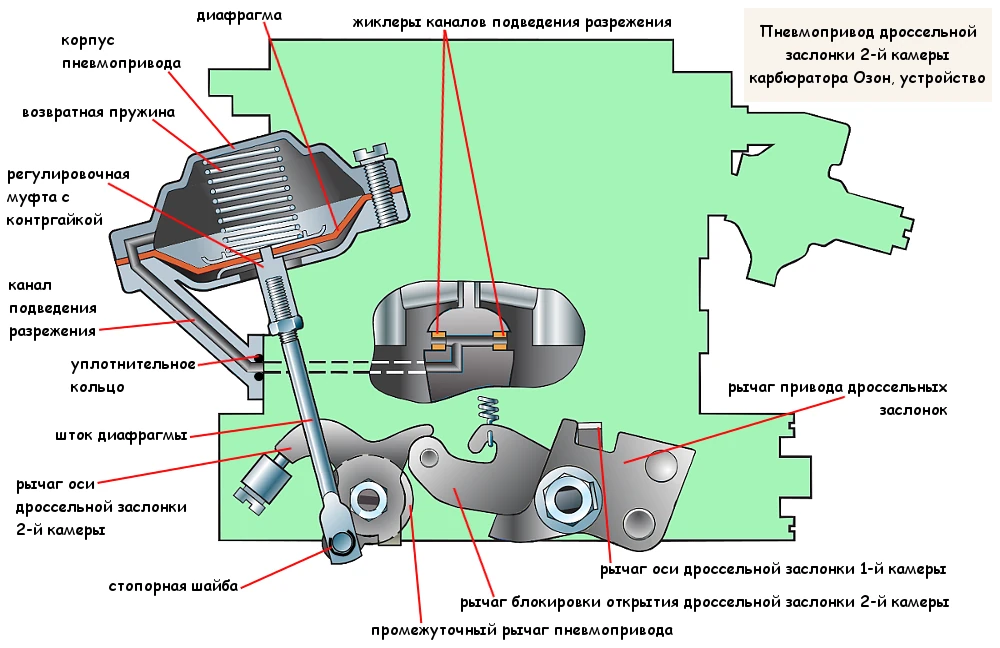 Пневмопривод дроссельной заслонки 2-й камеры карбюратора Озон, устройство

диафрагма

жиклеры каналов подведения разрежения

корпус пневмопривода

возвратная пружина

регулировочная муфта с контргайкой

канал подведения разрежения

уплотнительное кольцо

шток диафрагмы

рычаг оси дроссельной заслонки 2-й камеры

стопорная шайба

рычаг привода дроссельных заслонок

рычаг оси дроссельной заслонки 1-й камеры

рычаг блокировки открытия дроссельной заслонки 2-й камеры

промежуточный рычаг пневмопривода