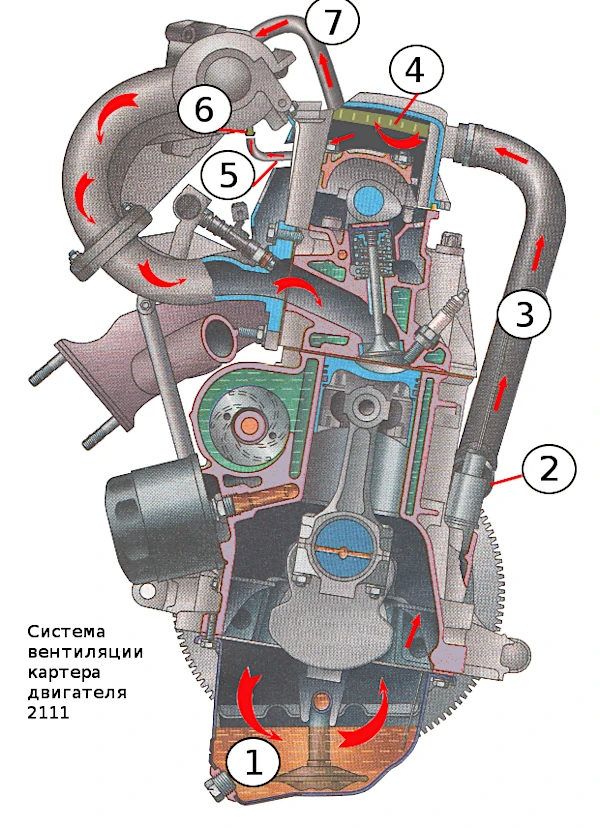 7
4
6
5
3
2
Система вентиляции картера двигателя 2111
1