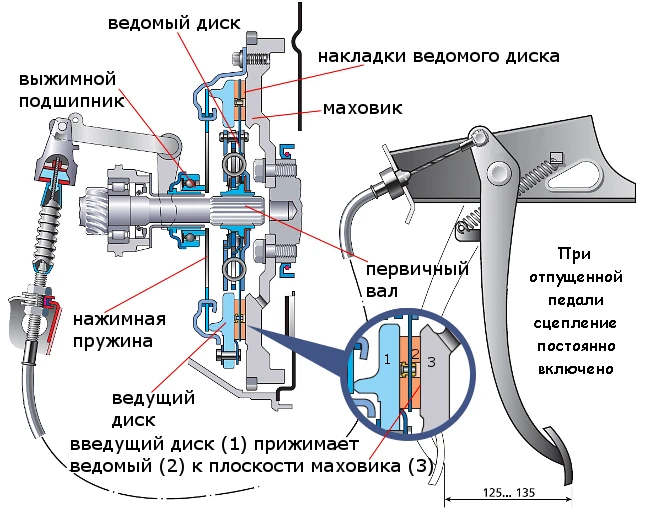 ведомый диск

накладки ведомого диска

выжимной подшипник

маховик

первичный вал

нажимная пружина

ведущий диск

1

2

3

При отпущенной педали сцепление постоянно включено

введущий диск (1) прижимает ведомый (2) к плоскости маховика (3)

125... 135