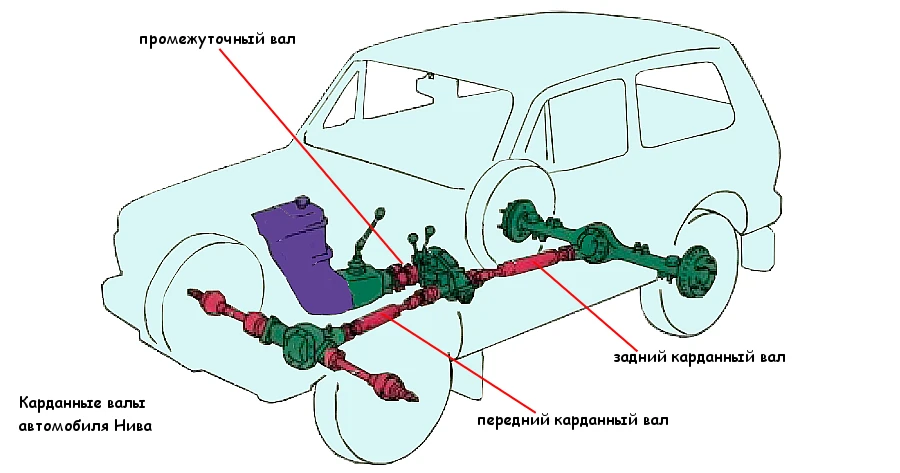 промежуточный вал

задний карданный вал

Карданные валы автомобиля Нива

передний карданный вал