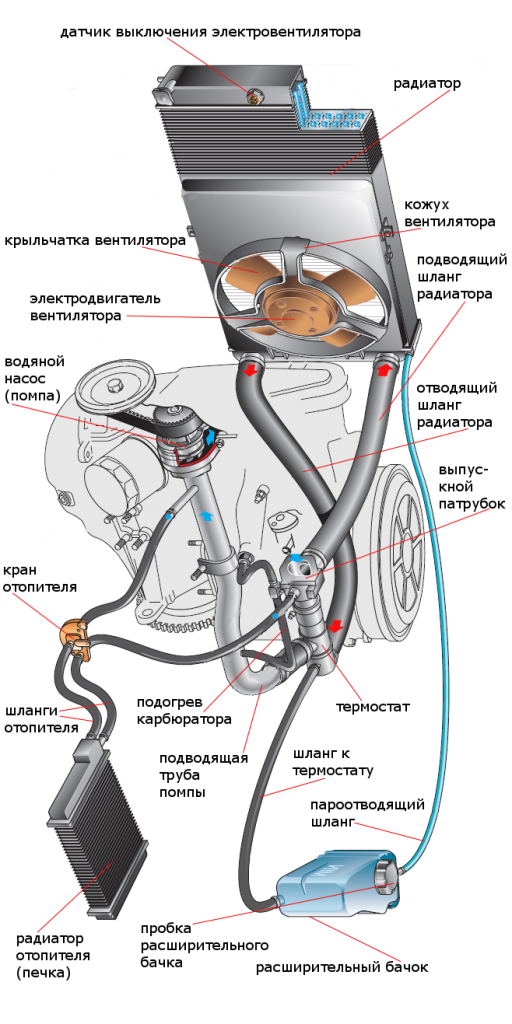 датчик выключения электровентилятора

радиатор

кожух вентилятора

крыльчатка вентилятора

подводящий шланг радиатора

электродвигатель вентилятора

водяной насос (помпа)

отводящий шланг радиатора

выпускной патрубок

кран отопителя

шланги отопителя

подогрев карбюратора

термостат

подводящая труба помпы

шланг к термостату

пароотводящий шланг

радиатор отопителя (печка)

пробка расширительного бачка

расширительный бачок