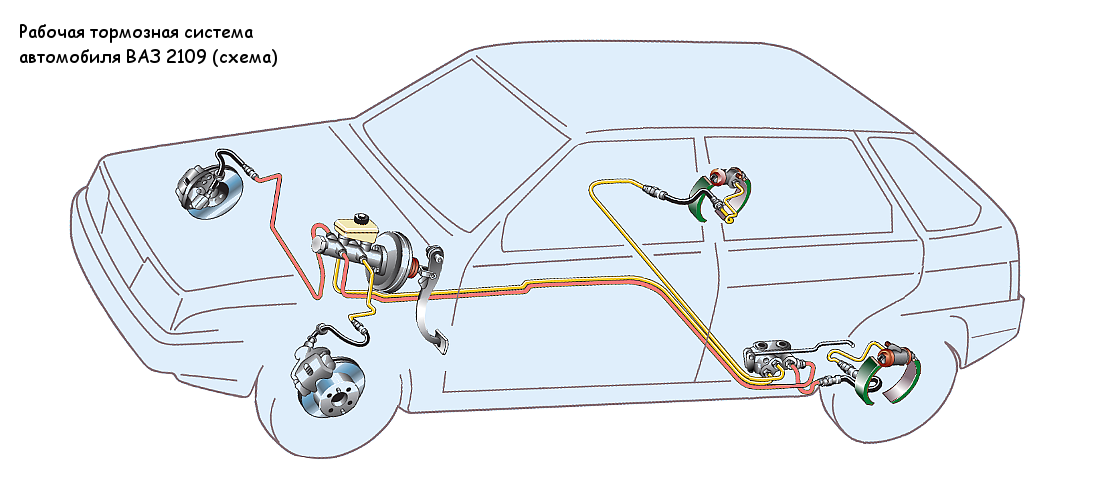 Рабочая тормозная система автомобиля ВАЗ 2109 (схема)