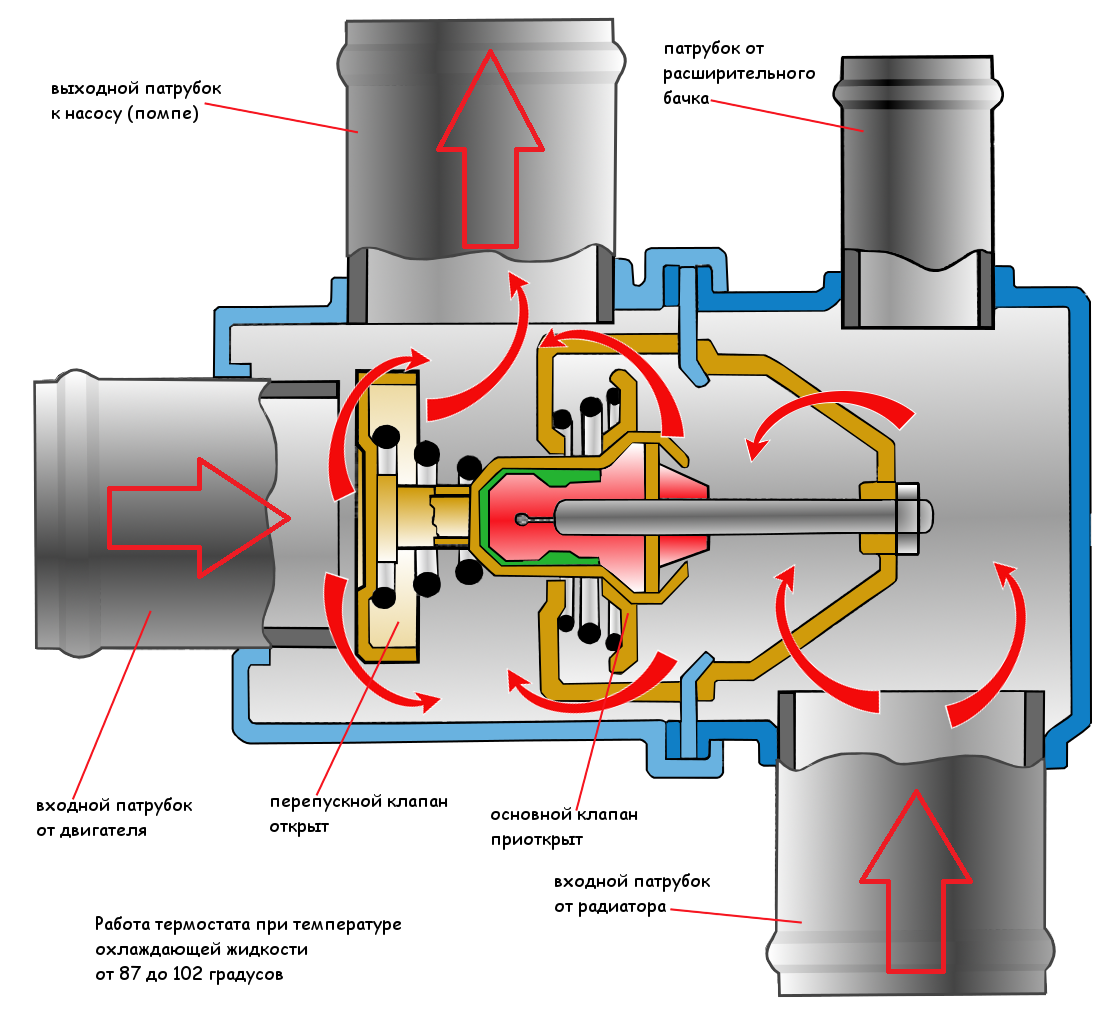 выходной патрубок к насосу (помпе)

патрубок от расширительного бачка

входной патрубок от двигателя

перепускной клапан открыт

основной клапан приоткрыт

входной патрубок от радиатора

Работа термостата при температуре охлаждающей жидкости от 87 до 102 градусов